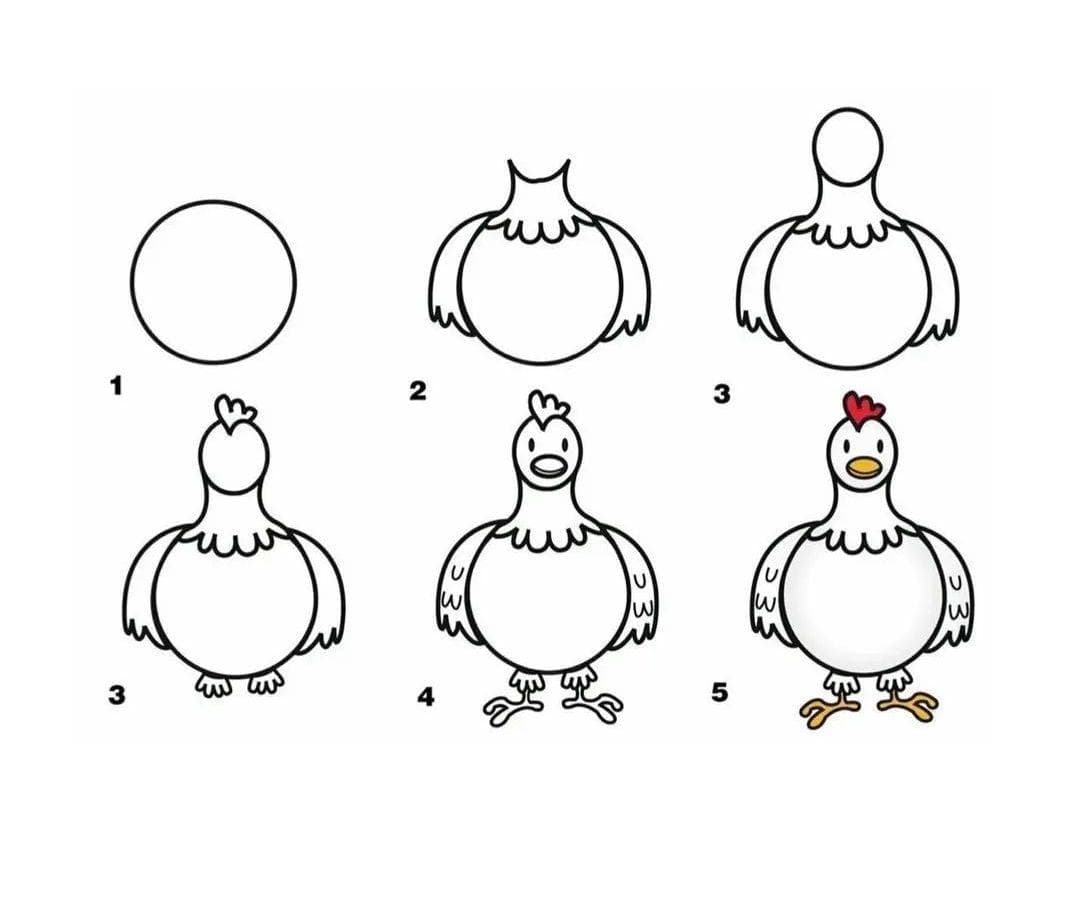 1

2

3

3

4

5