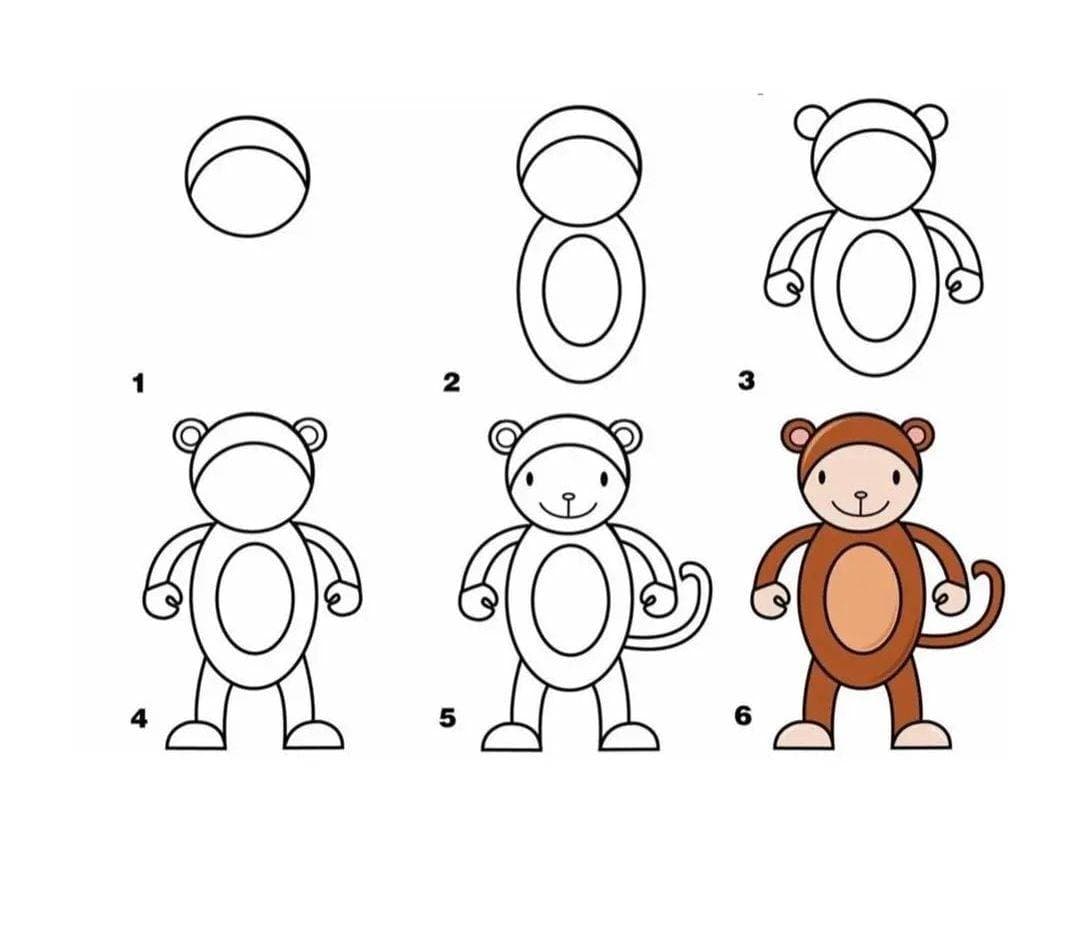 1
2
3
4
5
6